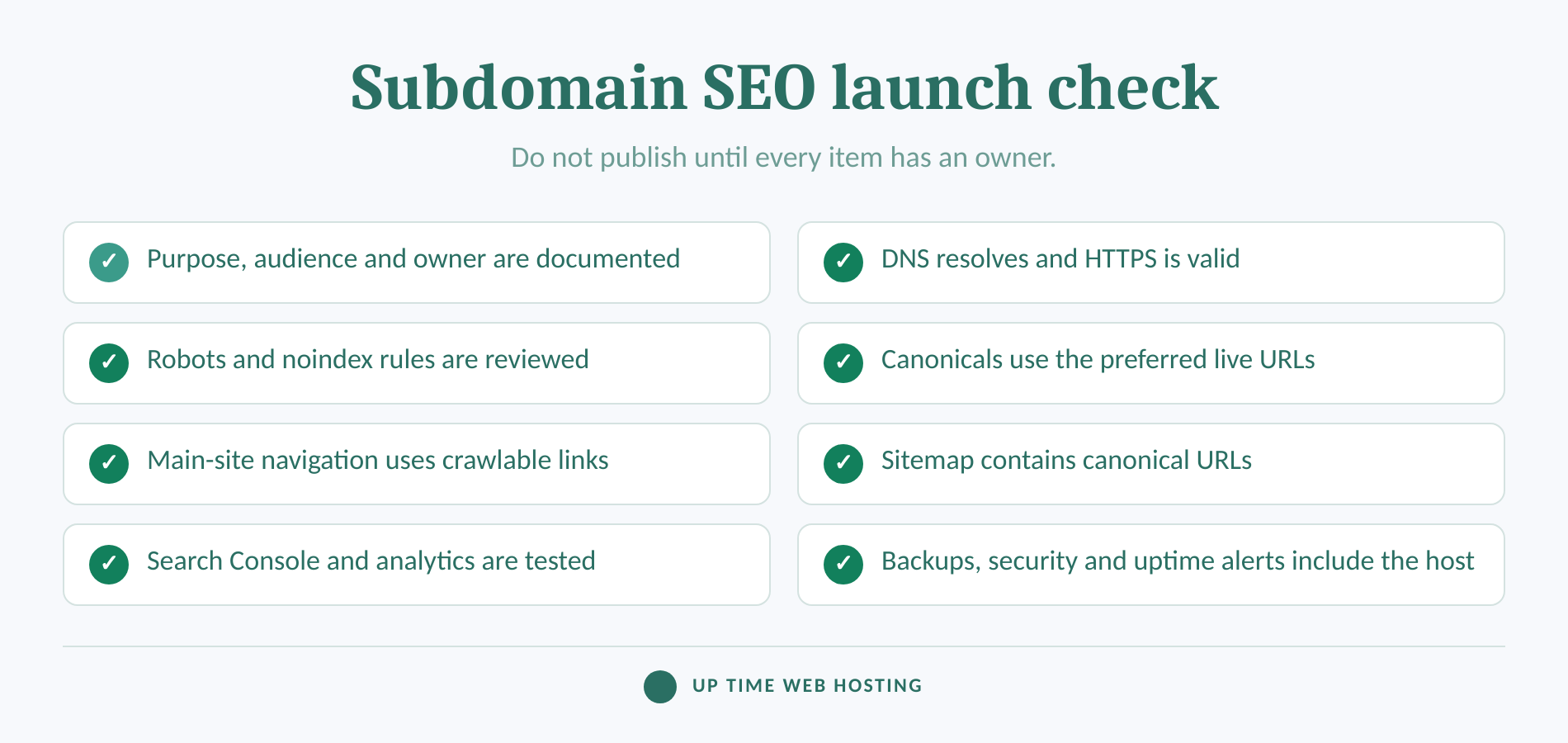 Subdomain SEO launch check

Do not publish until every item has an owner.

✓ Purpose, audience and owner are documented

✓ Robots and noindex rules are reviewed

✓ Main-site navigation uses crawlable links

✓ Search Console and analytics are tested

✓ DNS resolves and HTTPS is valid

✓ Canonicals use the preferred live URLs

✓ Sitemap contains canonical URLs

✓ Backups, security and uptime alerts include the host

UP TIME WEB HOSTING