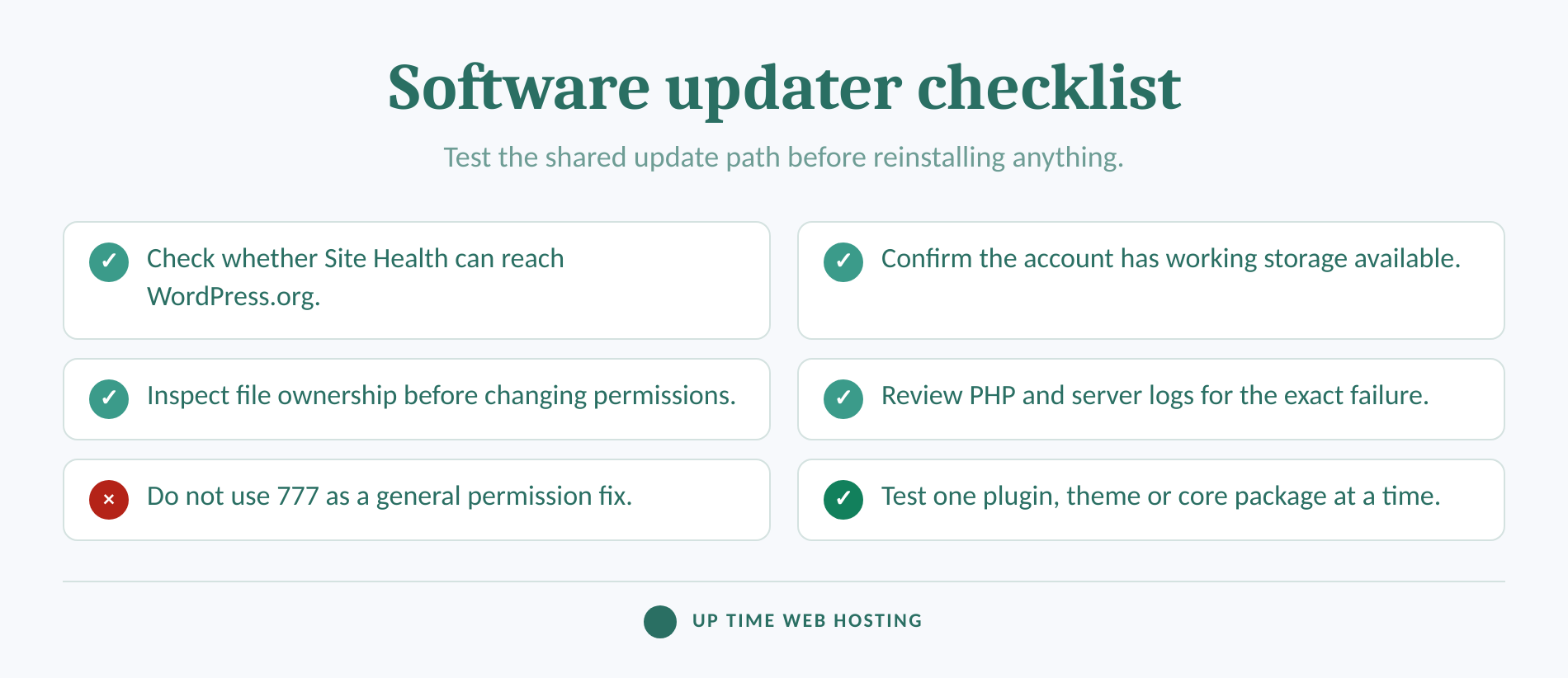 Software updater checklist

Test the shared update path before reinstalling anything.

✓ Check whether Site Health can reach WordPress.org.

✓ Inspect file ownership before changing permissions.

× Do not use 777 as a general permission fix.

✓ Confirm the account has working storage available.

✓ Review PHP and server logs for the exact failure.

✓ Test one plugin, theme or core package at a time.

UP TIME WEB HOSTING